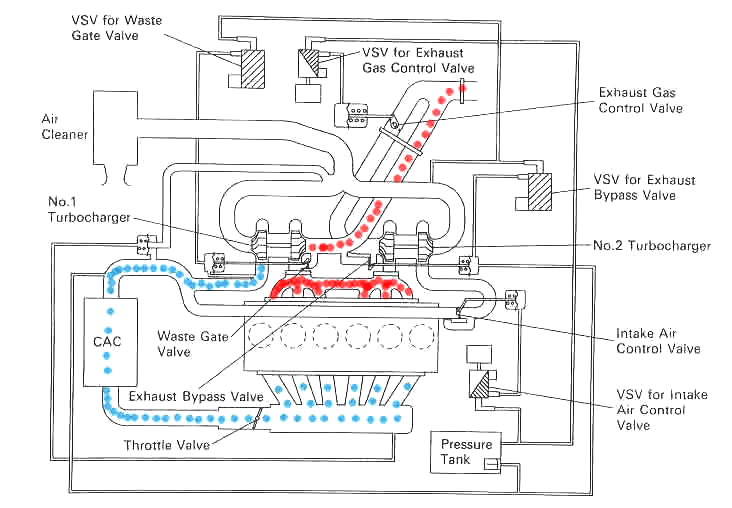 VSV for Waste Gate Valve

VSV for Exhaust Gas Control Valve

Exhaust Gas Control Valve

Air Cleaner

VSV for Exhaust Bypass Valve

No.1 Turbocharger

No.2 Turbocharger

CAC

Waste Gate Valve

Intake Air Control Valve

Exhaust Bypass Valve

VSV for Intake Air Control Valve

Throttle Valve

Pressure Tank